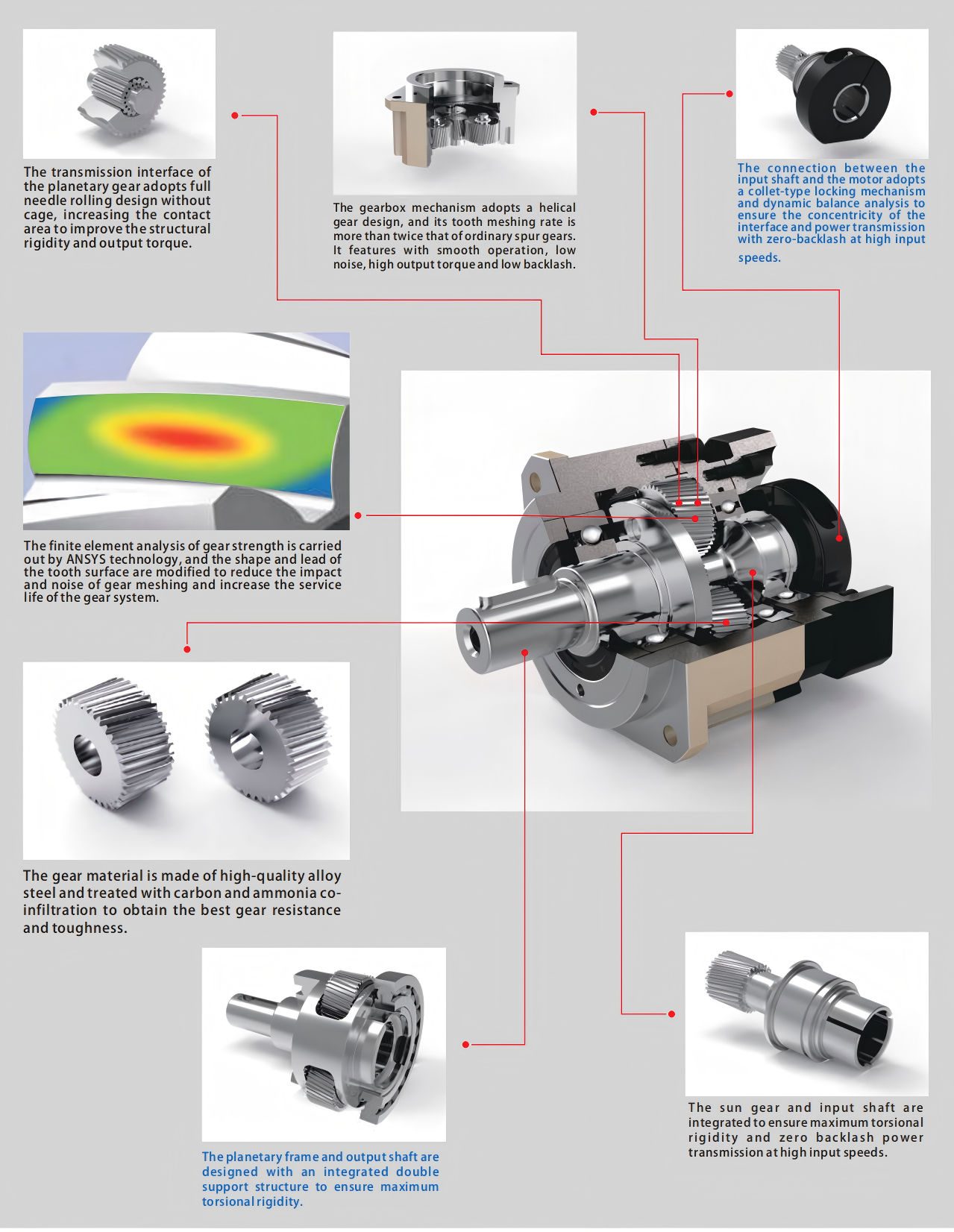 The transmission interface of the planetary gear adopts full needle rolling design without cage, increasing the contact area to improve the structural rigidity and output torque.

The gearbox mechanism adopts a helical gear design, and its tooth meshing rate is more than twice that of ordinary spur gears. It features with smooth operation, low noise, high output torque and low backlash.

The connection between the input shaft and the motor adopts a collet-type locking mechanism and dynamic balance analysis to ensure the concentricity of the interface and power transmission with zero-backlash at high input speeds.

The finite element analysis of gear strength is carried out by ANSYS technology, and the shape and lead of the tooth surface are modified to reduce the impact and noise of gear meshing and increase the service life of the gear system.

The gear material is made of high-quality alloy steel and treated with carbon and ammonia co-infiltration to obtain the best gear resistance and toughness.

The planetary frame and output shaft are designed with an integrated double support structure to ensure maximum torsional rigidity.

The sun gear and input shaft are integrated to ensure maximum torsional rigidity and zero backlash power transmission at high input speeds.